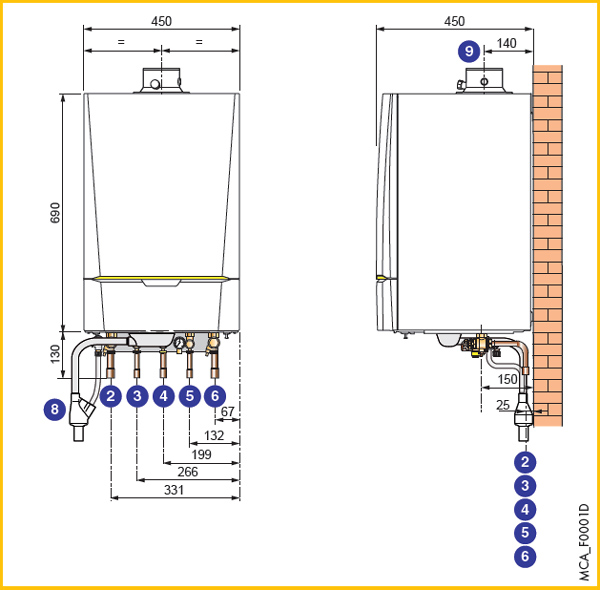 450
=
=
690
130
8
2
3
4
5
6
67
132
199
266
331

450
9
140
150
25
2
3
4
5
6
MCA_F0001D